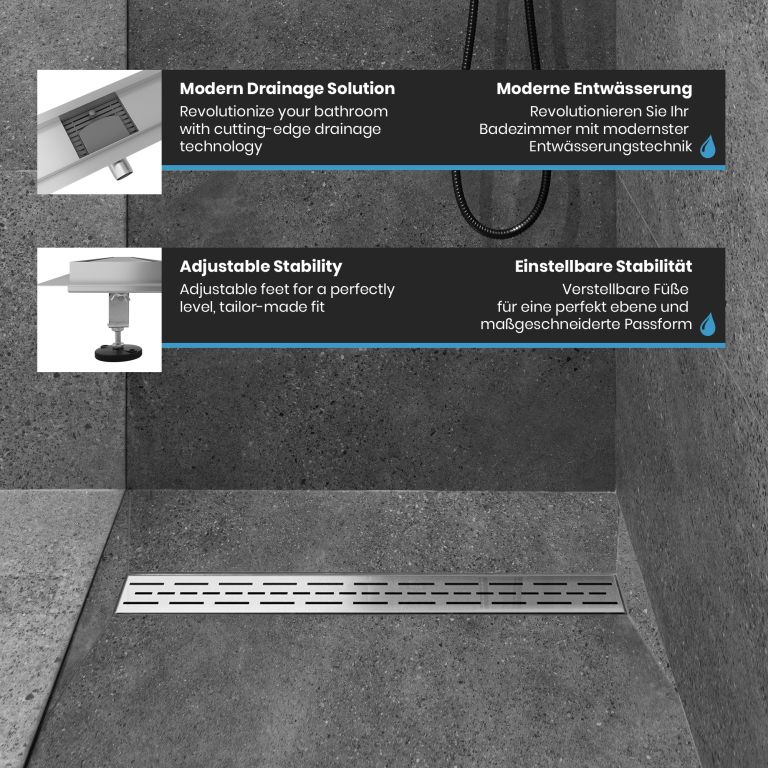 Modern Drainage Solution
Revolutionize your bathroom with cutting-edge drainage technology

Moderne Entwässerung
Revolutionieren Sie Ihr Badezimmer mit modernster Entwässerungstechnik

Adjustable Stability
Adjustable feet for a perfectly level, tailor-made fit

Einstellbare Stabilität
Verstellbare Füße für eine perfekt ebene und maßgeschneiderte Passform